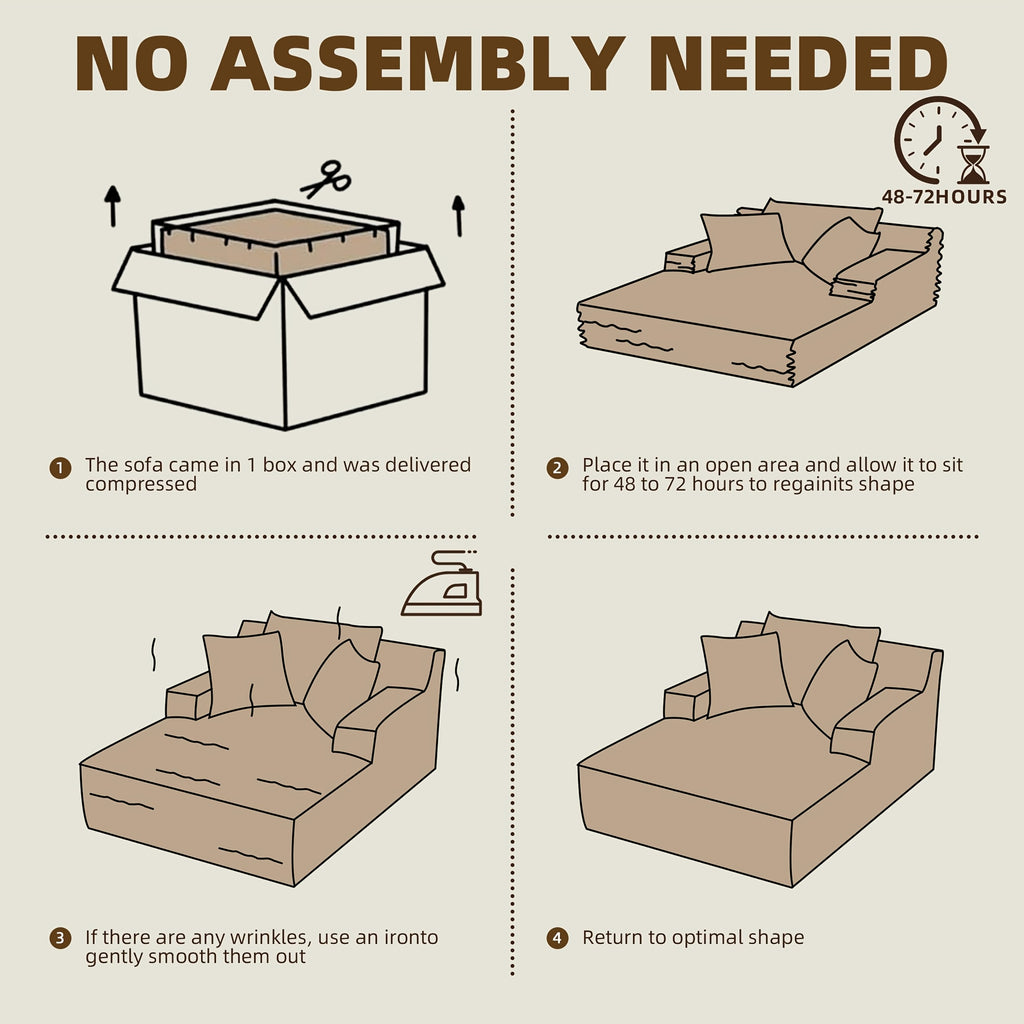 NO ASSEMBLY NEEDED

48-72HOURS

1 The sofa came in 1 box and was delivered compressed

2 Place it in an open area and allow it to sit for 48 to 72 hours to regainits shape

3 If there are any wrinkles, use an ironto gently smooth them out

4 Return to optimal shape