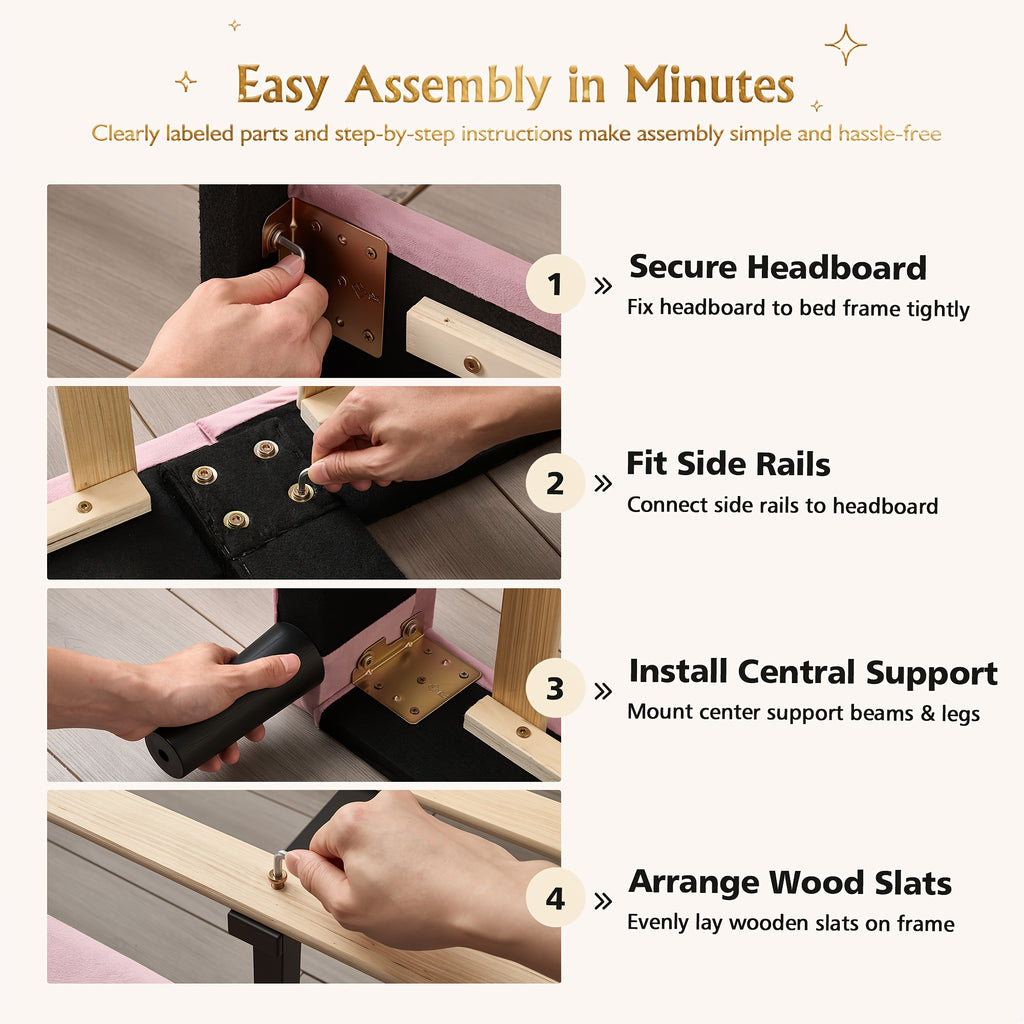 Easy Assembly in Minutes

Clearly labeled parts and step-by-step instructions make assembly simple and hassle-free

1 » Secure Headboard
Fix headboard to bed frame tightly

2 » Fit Side Rails
Connect side rails to headboard

3 » Install Central Support
Mount center support beams & legs

4 » Arrange Wood Slats
Evenly lay wooden slats on frame